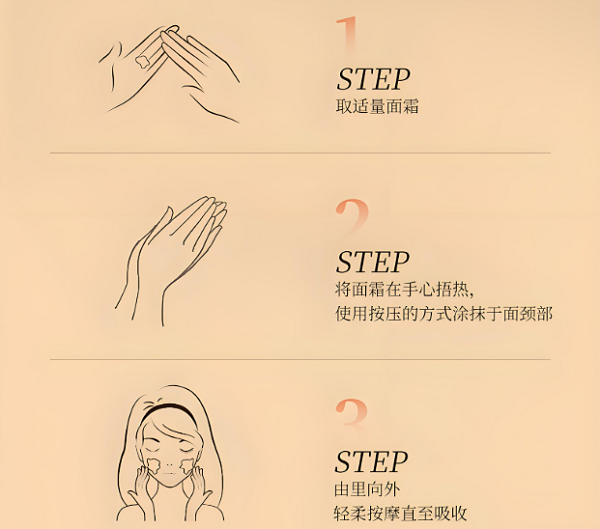 1
STEP
取适量面霜

2
STEP
将面霜在手心捂热,
使用按压的方式涂抹于面颈部

3
STEP
由里向外
轻柔按摩直至吸收